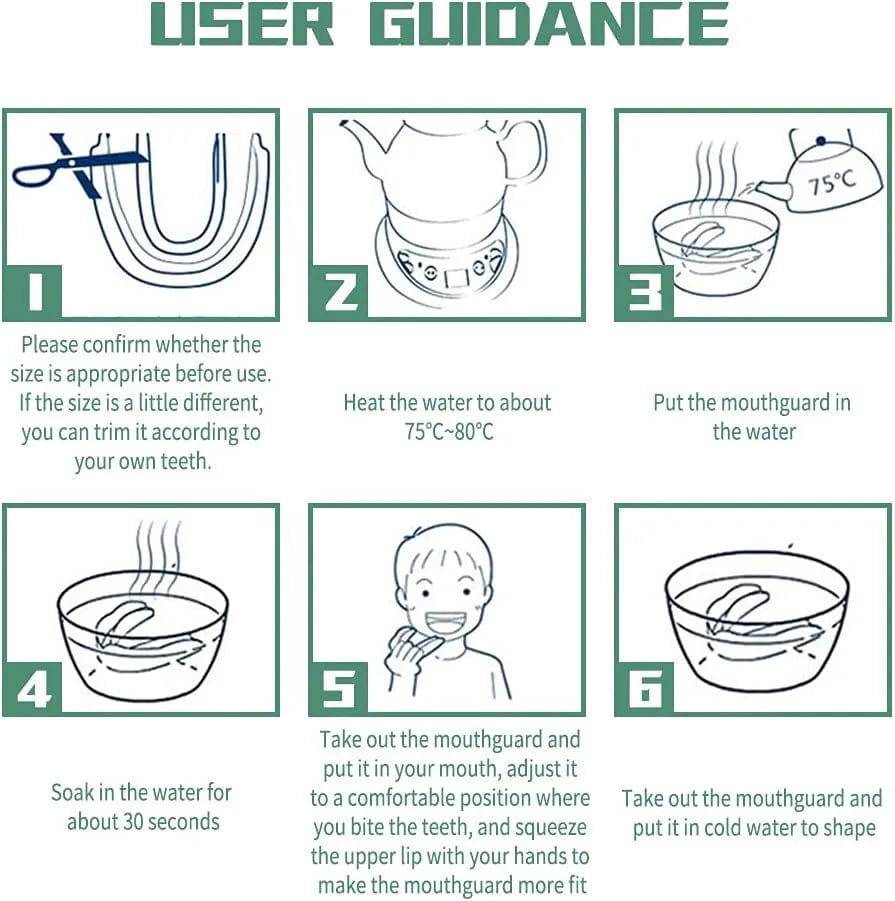 USER GUIDANCE

1

Please confirm whether the size is appropriate before use. If the size is a little different, you can trim it according to your own teeth.

2

Heat the water to about 75°C~80°C

75°C

3

Put the mouthguard in the water

4

Soak in the water for about 30 seconds

5

Take out the mouthguard and put it in your mouth, adjust it to a comfortable position where you bite the teeth, and squeeze the upper lip with your hands to make the mouthguard more fit

6

Take out the mouthguard and put it in cold water to shape